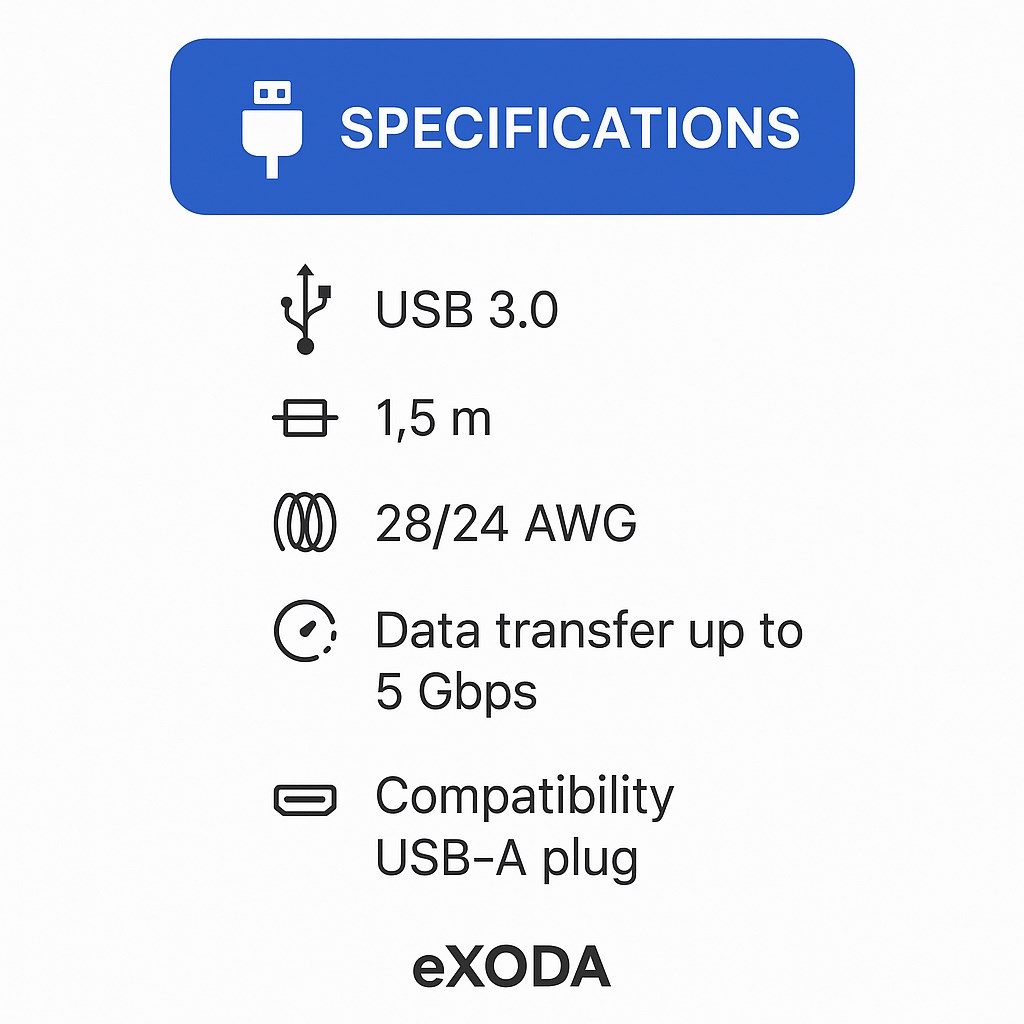 SPECIFICATIONS

USB 3.0

1,5 m

28/24 AWG

Data transfer up to 5 Gbps

Compatibility USB-A plug

eXODA